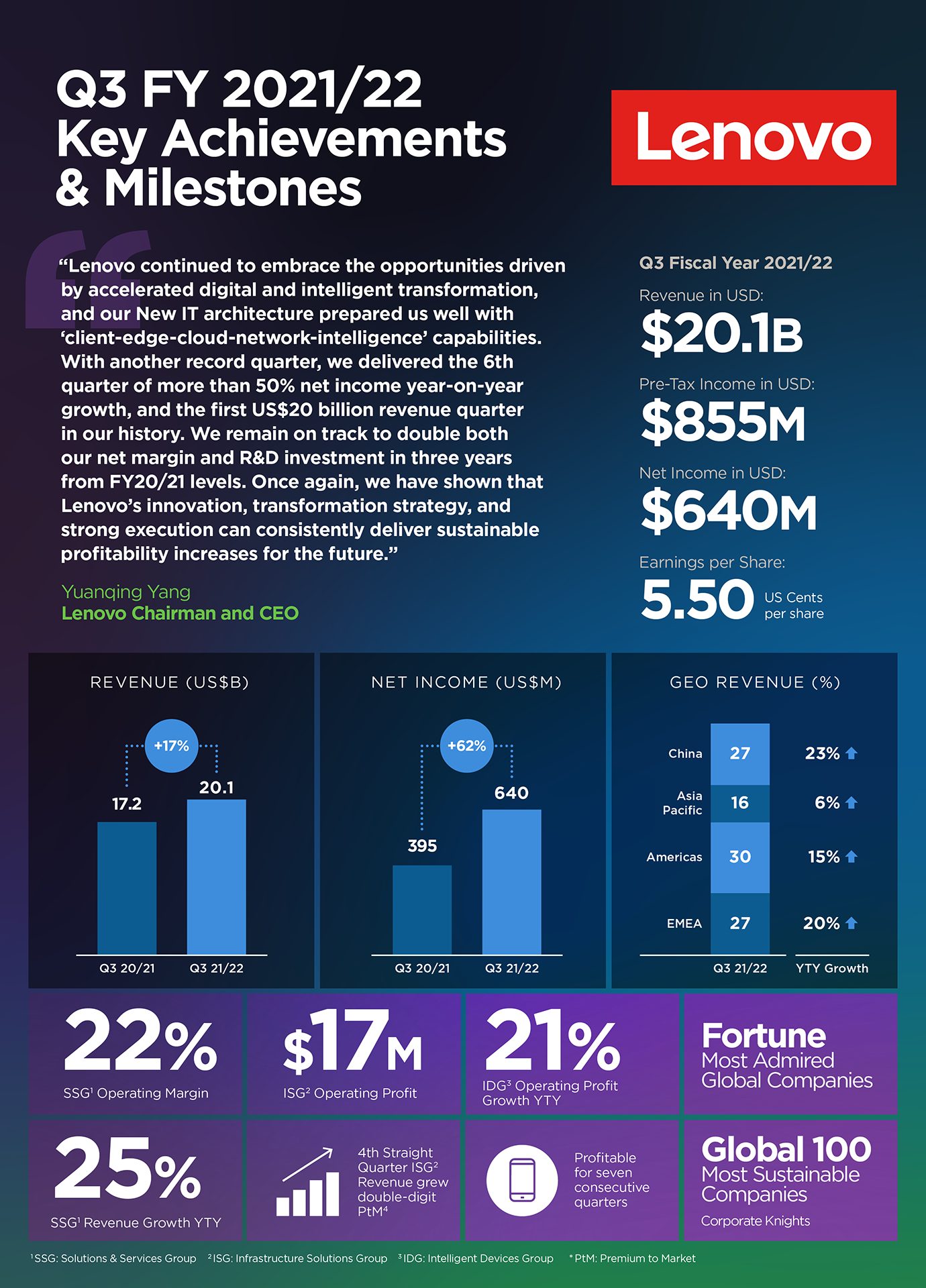 Q3 FY 2021/22 Key Achievements & Milestones

Lenovo

"Lenovo continued to embrace the opportunities driven by accelerated digital and intelligent transformation, and our New IT architecture prepared us well with 'client-edge-cloud-network-intelligence' capabilities. With another record quarter, we delivered the 6th quarter of more than 50% net income year-on-year growth, and the first US$20 billion revenue quarter in our history. We remain on track to double both our net margin and R&D investment in three years from FY20/21 levels. Once again, we have shown that Lenovo's innovation, transformation strategy, and strong execution can consistently deliver sustainable profitability increases for the future."

Yuanqing Yang
Lenovo Chairman and CEO

Q3 Fiscal Year 2021/22
Revenue in USD:
$20.1B
Pre-Tax Income in USD:
$855M
Net Income in USD:
$640M
Earnings per Share:
5.50 US Cents per share

REVENUE (US$B)
+17%
17.2
20.1
Q3 20/21
Q3 21/22

NET INCOME (US$M)
+62%
395
640
Q3 20/21
Q3 21/22

GEO REVENUE (%)

| | Q3 21/22 | YTY Growth |
|---|---|---|
| China | 27 | 23% |
| Asia Pacific | 16 | 6% |
| Americas | 30 | 15% |
| EMEA | 27 | 20% |

22%
SSG$^1$ Operating Margin

$17M
ISG$^2$ Operating Profit

21%
IDG$^3$ Operating Profit Growth YTY

Fortune
Most Admired Global Companies

25%
SSG$^1$ Revenue Growth YTY

4th Straight Quarter ISG$^2$ Revenue grew double-digit PtM$^4$

Profitable for seven consecutive quarters

Global 100
Most Sustainable Companies
Corporate Knights

$^1$SSG: Solutions & Services Group $^2$ISG: Infrastructure Solutions Group $^3$IDG: Intelligent Devices Group *PtM: Premium to Market